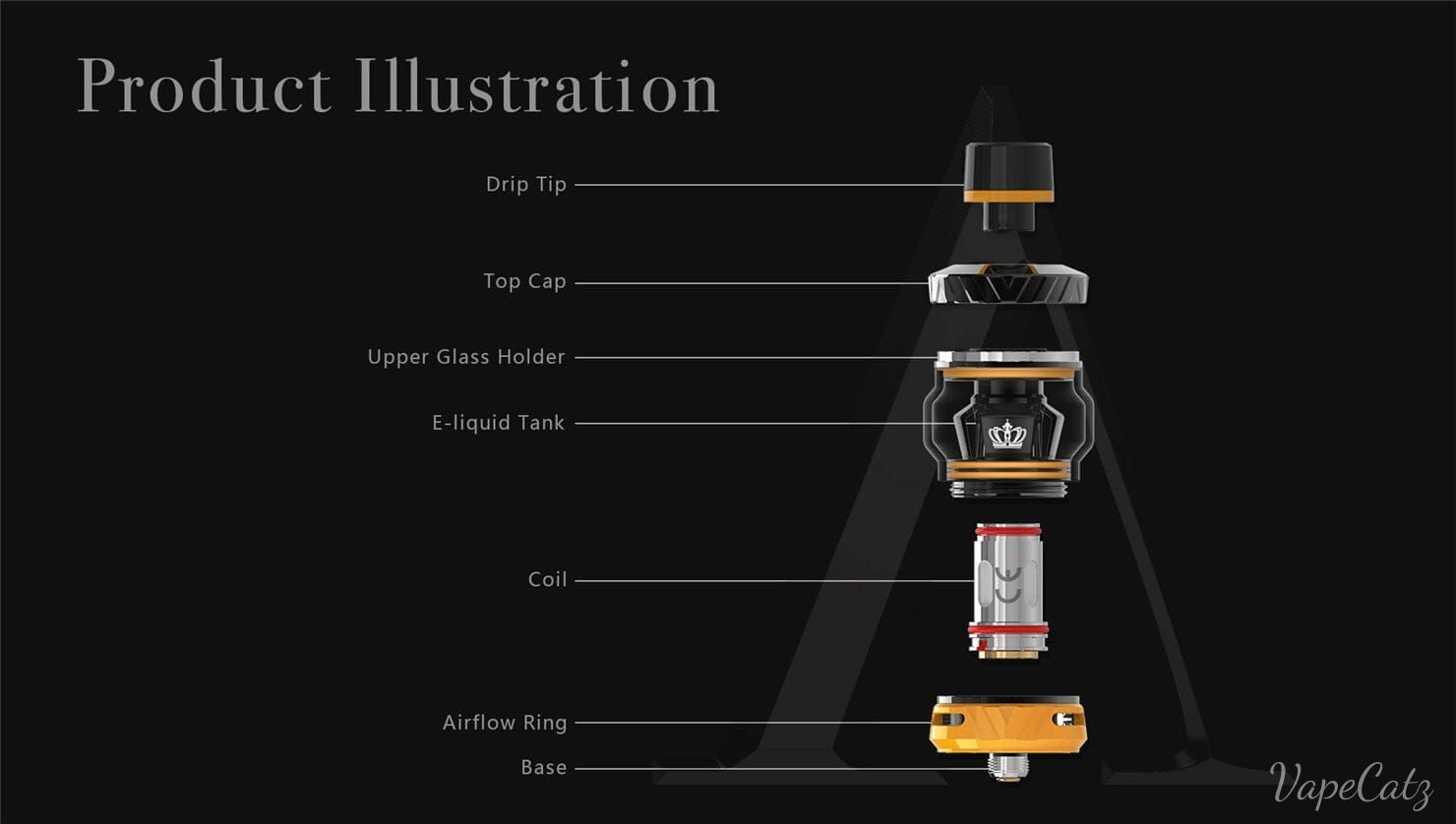 Product Illustration

Drip Tip

Top Cap

Upper Glass Holder

E-liquid Tank

Coil

Airflow Ring

Base

VapeCatz